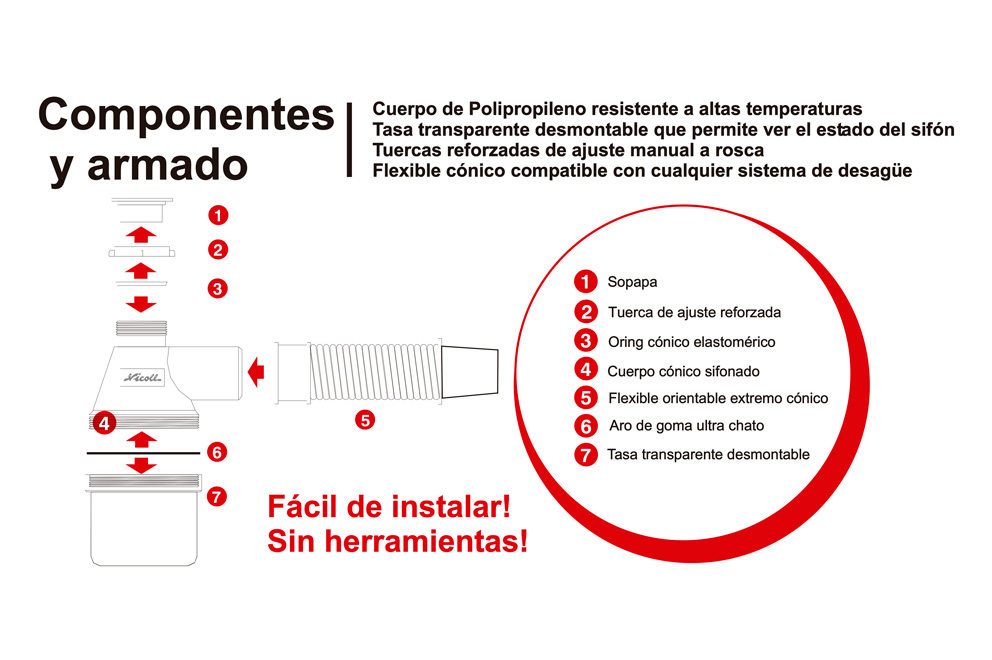 Componentes y armado

Cuerpo de Polipropileno resistente a altas temperaturas
Tasa transparente desmontable que permite ver el estado del sifón
Tuercas reforzadas de ajuste manual a rosca
Flexible cónico compatible con cualquier sistema de desagüe

1
2
3
Nicoll
4
5
6
7

Fácil de instalar!
Sin herramientas!

1 Sopapa
2 Tuerca de ajuste reforzada
3 Oring cónico elastomérico
4 Cuerpo cónico sifonado
5 Flexible orientable extremo cónico
6 Aro de goma ultra chato
7 Tasa transparente desmontable