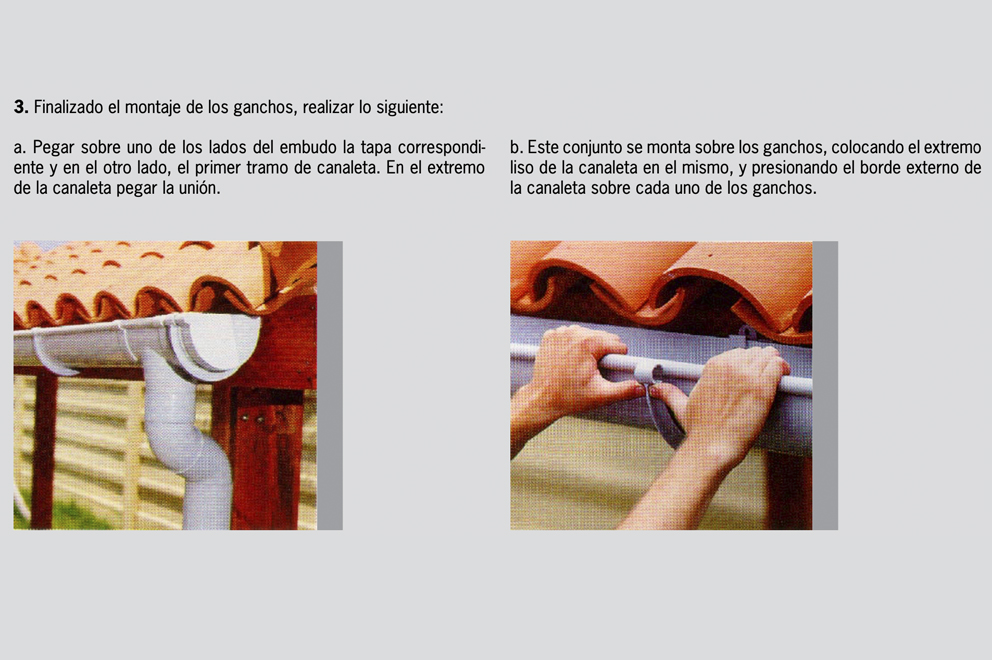 **3.** Finalizado el montaje de los ganchos, realizar lo siguiente:

a. Pegar sobre uno de los lados del embudo la tapa correspondiente y en el otro lado, el primer tramo de canaleta. En el extremo de la canaleta pegar la unión.

b. Este conjunto se monta sobre los ganchos, colocando el extremo liso de la canaleta en el mismo, y presionando el borde externo de la canaleta sobre cada uno de los ganchos.